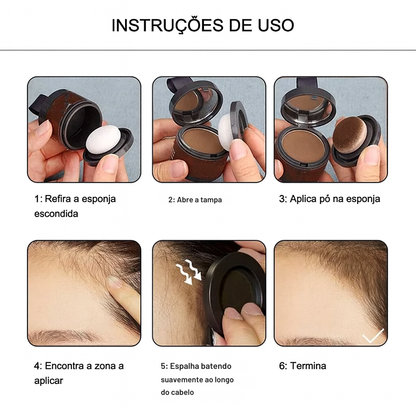 INSTRUÇÕES DE USO

1: Refira a esponja escondida

2: Abre a tampa

3: Aplica pó na esponja

4: Encontra a zona a aplicar

5: Espalha batendo suavemente ao longo do cabelo

6: Termina