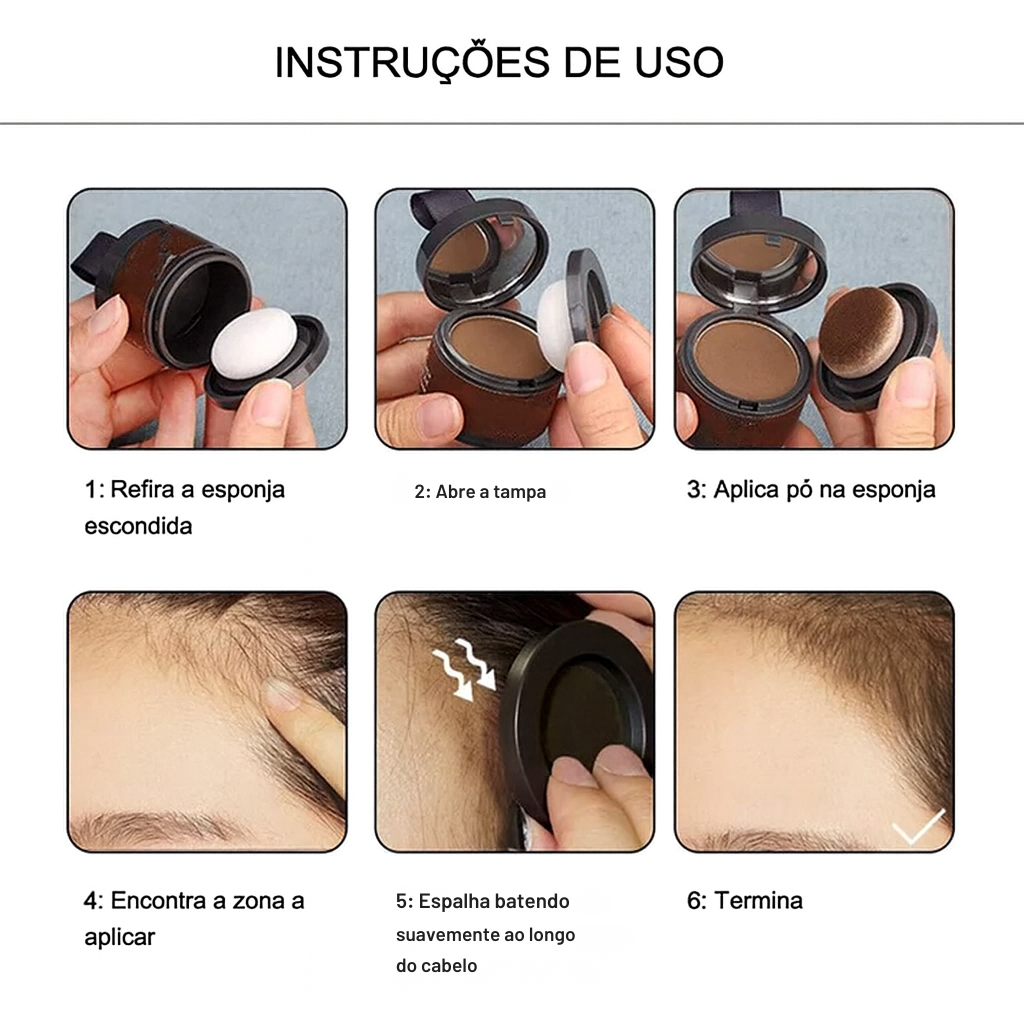 INSTRUÇÕES DE USO

1: Refira a esponja escondida

2: Abre a tampa

3: Aplica pó na esponja

4: Encontra a zona a aplicar

5: Espalha batendo suavemente ao longo do cabelo

6: Termina